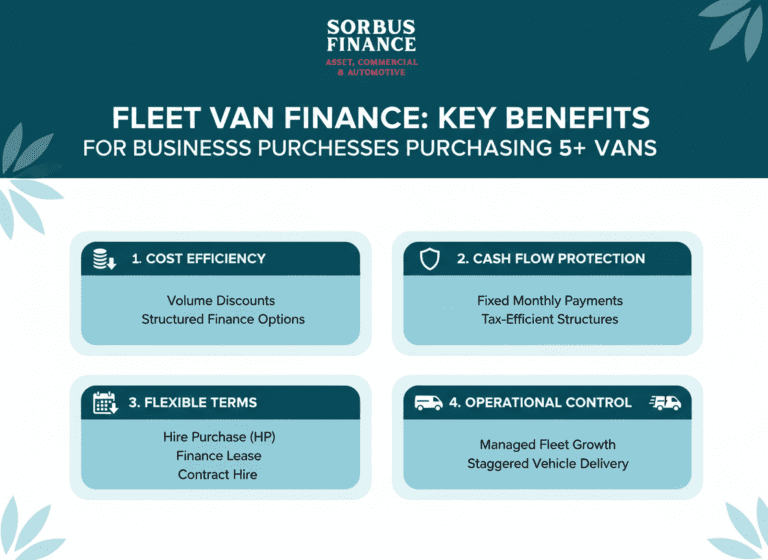 SORBUS FINANCE
ASSET, COMMERCIAL & AUTOMOTIVE

FLEET VAN FINANCE: KEY BENEFITS
FOR BUSINESSS PURCHESSES PURCHASING 5+ VANS

1. COST EFFICIENCY
Volume Discounts
Structured Finance Options

2. CASH FLOW PROTECTION
Fixed Monthly Payments
Tax-Efficient Structures

3. FLEXIBLE TERMS
Hire Purchase (HP)
Finance Lease
Contract Hire

4. OPERATIONAL CONTROL
Managed Fleet Growth
Staggered Vehicle Delivery